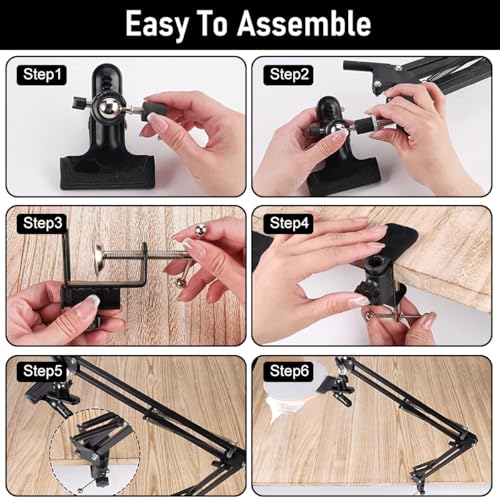 Easy To Assemble

Step1

Step2

Step3

Step4

Step5

Step6